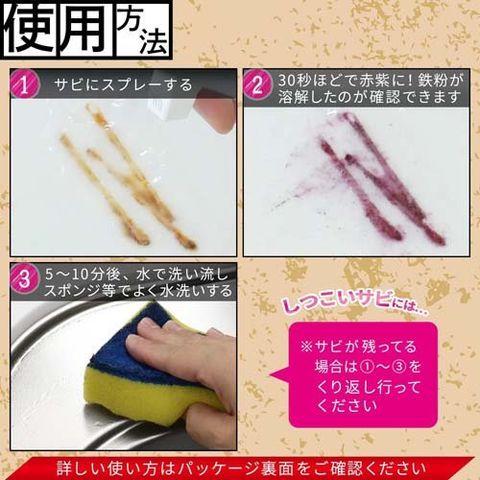 使用方法

1 サビにスプレーする

2 30秒ほどで赤紫に！鉄粉が溶解したのが確認できます

3 5～10分後、水で洗い流しスポンジ等でよく水洗いする

しつこいサビには…

※サビが残ってる場合は①～③をくり返し行ってください

詳しい使い方はパッケージ裏面をご確認ください