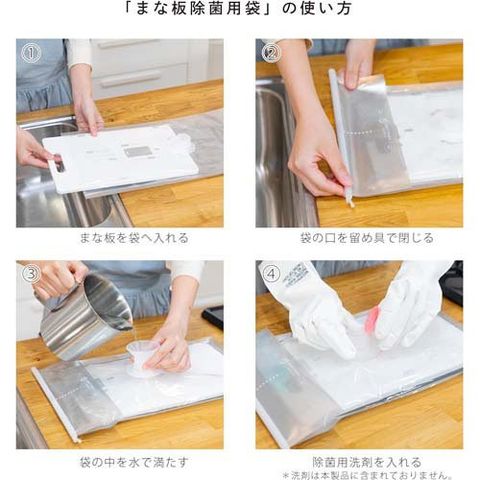 「まな板除菌用袋」の使い方

①

まな板を袋へ入れる

②

袋の口を留め具で閉じる

③

袋の中を水で満たす

④

除菌用洗剤を入れる
＊洗剤は本製品に含まれておりません。