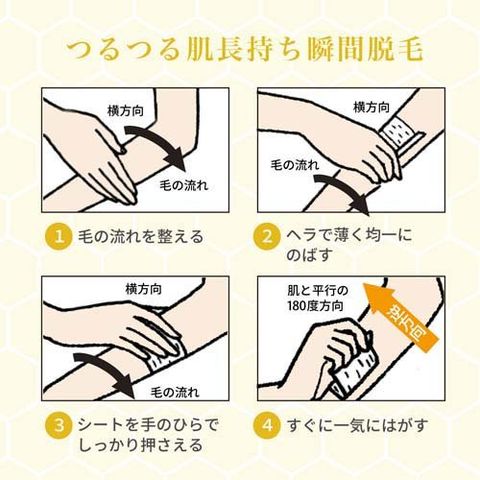 つるつる肌長持ち瞬間脱毛

横方向

毛の流れ

1 毛の流れを整える

横方向

毛の流れ

2 ヘラで薄く均一にのばす

横方向

毛の流れ

3 シートを手のひらでしっかり押さえる

肌と平行の180度方向

逆方向

4 すぐに一気にはがす