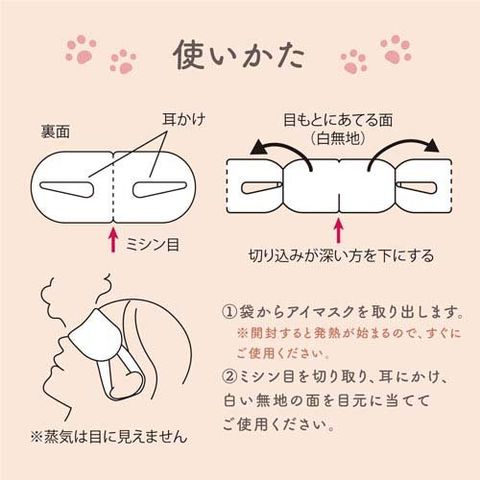 使いかた

裏面

耳かけ

ミシン目

目もとにあてる面
（白無地）

切り込みが深い方を下にする

※蒸気は目に見えません

①袋からアイマスクを取り出します。
※開封すると発熱が始まるので、すぐにご使用ください。

②ミシン目を切り取り、耳にかけ、白い無地の面を目元に当ててご使用ください。