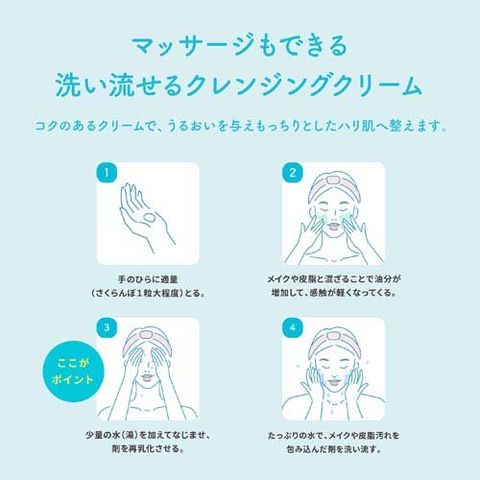 マッサージもできる
洗い流せるクレンジングクリーム

コクのあるクリームで、うるおいを与えもっちりとしたハリ肌へ整えます。

1

手のひらに適量（さくらんぼ１粒大程度）とる。

2

メイクや皮脂と混ざることで油分が増加して、感触が軽くなってくる。

3

ここがポイント

少量の水（湯）を加えてなじませ、剤を再乳化させる。

4

たっぷりの水で、メイクや皮脂汚れを包み込んだ剤を洗い流す。