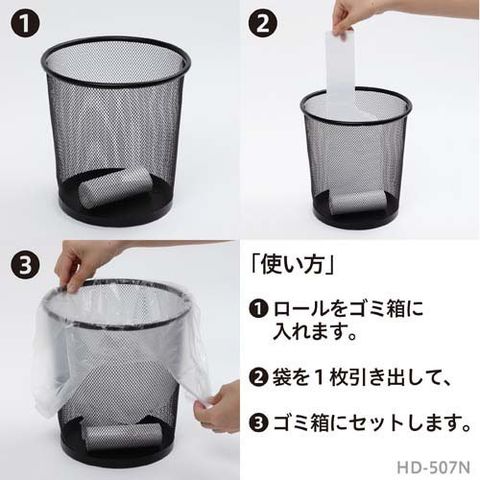 ❶

❷

❸

「使い方」

❶ ロールをゴミ箱に入れます。

❷ 袋を１枚引き出して、

❸ ゴミ箱にセットします。

HD-507N