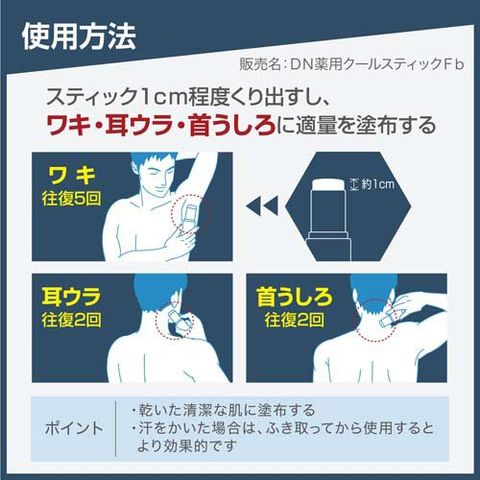 使用方法

販売名：DN薬用クールスティックFb

スティック1cm程度くり出すし、
ワキ・耳ウラ・首うしろに適量を塗布する

ワキ
往復5回

約1cm

耳ウラ
往復2回

首うしろ
往復2回

ポイント

・乾いた清潔な肌に塗布する
・汗をかいた場合は、ふき取ってから使用するとより効果的です