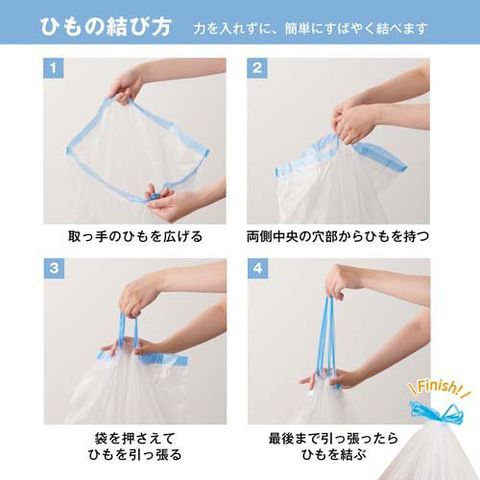 ひもの結び方　力を入れずに、簡単にすばやく結べます

1
取っ手のひもを広げる

2
両側中央の穴部からひもを持つ

3
袋を押さえて
ひもを引っ張る

4
最後まで引っ張ったら
ひもを結ぶ

Finish!