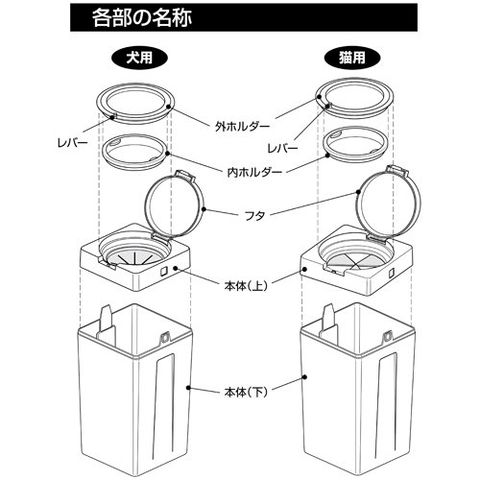 各部の名称

犬用

猫用

外ホルダー

レバー

レバー

内ホルダー

フタ

本体(上)

本体(下)