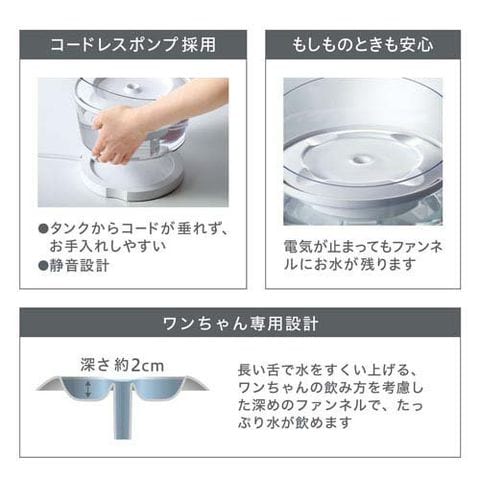 コードレスポンプ 採用

●タンクからコードが垂れず、お手入れしやすい
●静音設計

もしものときも安心

電気が止まってもファンネルにお水が残ります

ワンちゃん専用設計

深さ 約2cm

長い舌で水をすくい上げる、ワンちゃんの飲み方を考慮した深めのファンネルで、たっぷり水が飲めます