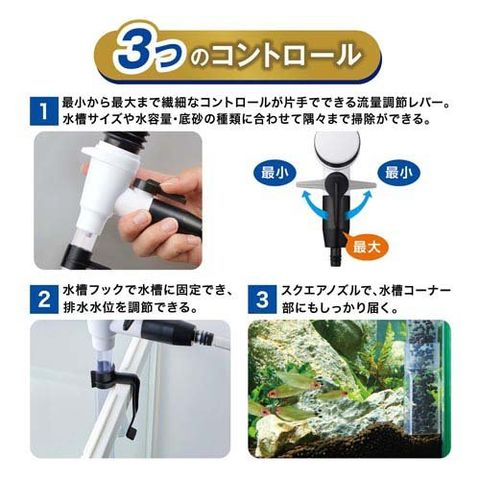 3つのコントロール

1 最小から最大まで繊細なコントロールが片手でできる流量調節レバー。水槽サイズや水容量・底砂の種類に合わせて隅々まで掃除ができる。

最小
最小
最大

2 水槽フックで水槽に固定でき、排水水位を調節できる。

3 スクエアノズルで、水槽コーナー部にもしっかり届く。