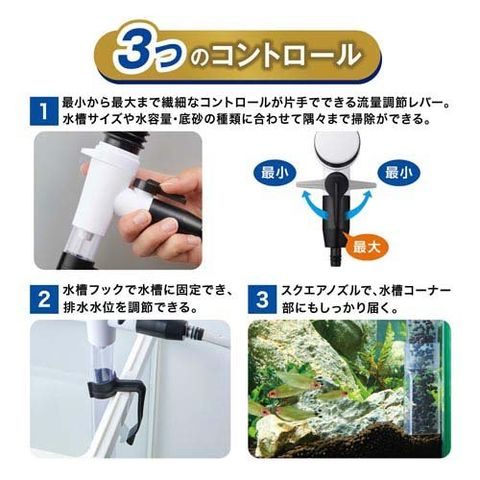 3つのコントロール

1 最小から最大まで繊細なコントロールが片手でできる流量調節レバー。水槽サイズや水容量・底砂の種類に合わせて隅々まで掃除ができる。

最小

最小

最大

2 水槽フックで水槽に固定でき、排水水位を調節できる。

3 スクエアノズルで、水槽コーナー部にもしっかり届く。