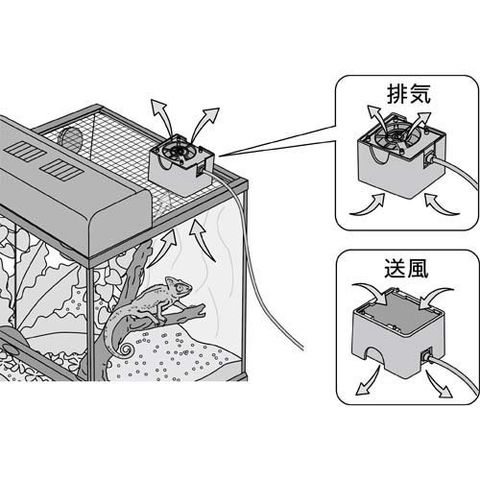 排気

送風