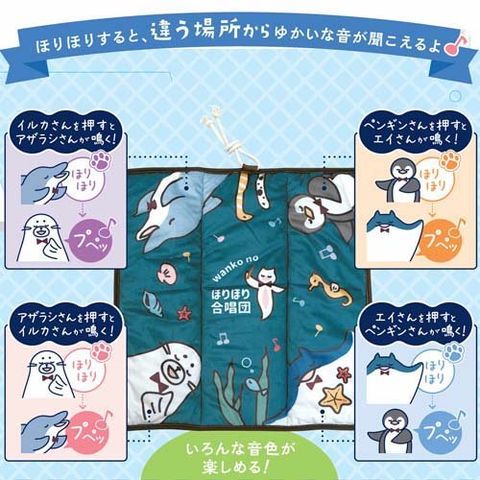 ほりほりすると、違う場所からゆかいな音が聞こえるよ

イルカさんを押すとアザラシさんが鳴く!

ほりほり

プペッ

ペンギンさんを押すとエイさんが鳴く!

ほりほり

プペッ

wanko no
ほりほり合唱団

アザラシさんを押すとイルカさんが鳴く!

ほりほり

プペッ

エイさんを押すとペンギンさんが鳴く!

ほりほり

プペッ

いろんな音色が楽しめる!