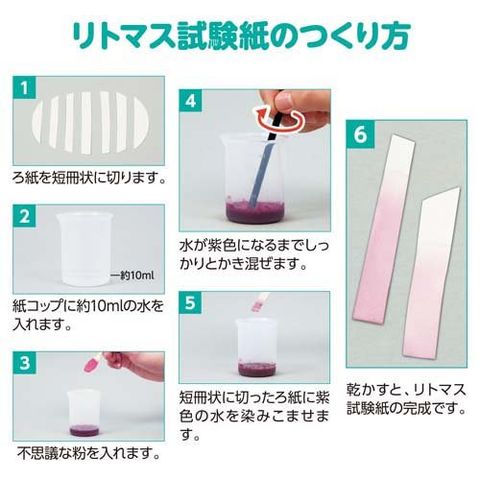 リトマス試験紙のつくり方

1
ろ紙を短冊状に切ります。

2
約10ml
紙コップに約10mlの水を入れます。

3
不思議な粉を入れます。

4
水が紫色になるまでしっかりとかき混ぜます。

5
短冊状に切ったろ紙に紫色の水を染みこませます。

6
乾かすと、リトマス試験紙の完成です。