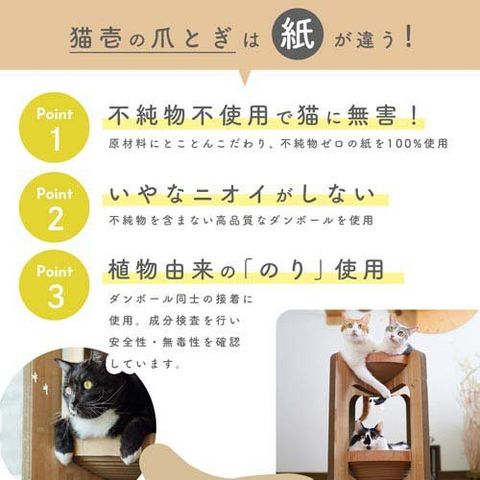 猫壱の爪とぎは紙が違う！

Point 1

不純物不使用で猫に無害！

原材料にとことんこだわり、不純物ゼロの紙を100%使用

Point 2

いやなニオイがしない

不純物を含まない高品質なダンボールを使用

Point 3

植物由来の「のり」使用

ダンボール同士の接着に使用。成分検査を行い安全性・無毒性を確認しています。