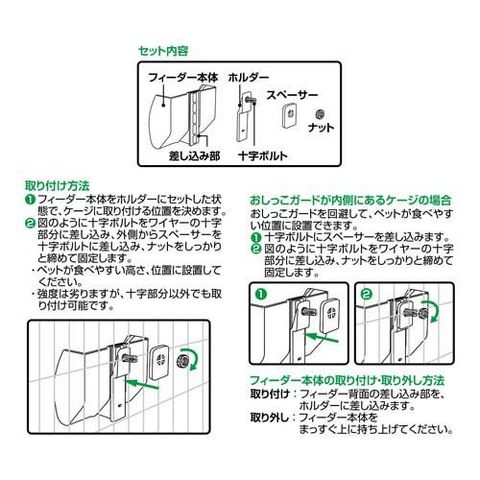 セット内容

フィーダー本体
ホルダー
スペーサー
ナット
差し込み部
十字ボルト

取り付け方法

❶ フィーダー本体をホルダーにセットした状態で、ケージに取り付ける位置を決めます。
❷ 図のように十字ボルトをワイヤーの十字部分に差し込み、外側からスペーサーを十字ボルトに差し込み、ナットをしっかりと締めて固定します。
・ペットが食べやすい高さ、位置に設置してください。
・強度は劣りますが、十字部分以外でも取り付け可能です。

おしっこガードが内側にあるケージの場合

おしっこガードを回避して、ペットが食べやすい位置に設置できます。
❶ 十字ボルトにスペーサーを差し込みます。
❷ 図のように十字ボルトをワイヤーの十字部分に差し込み、ナットをしっかりと締めて固定します。

❶

❷

フィーダー本体の取り付け・取り外し方法

取り付け：フィーダー背面の差し込み部を、ホルダーに差し込みます。
取り外し：フィーダー本体をまっすぐ上に持ち上げてください。