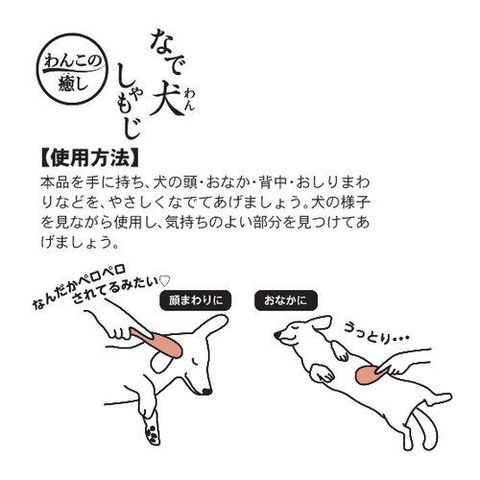 わんこの癒し

なで犬(わん)しゃもじ

【使用方法】
本品を手に持ち、犬の頭・おなか・背中・おしりまわりなどを、やさしくなでてあげましょう。犬の様子を見ながら使用し、気持ちのよい部分を見つけてあげましょう。

なんだかペロペロされてるみたい♡

顔まわりに

おなかに

うっとり・・・