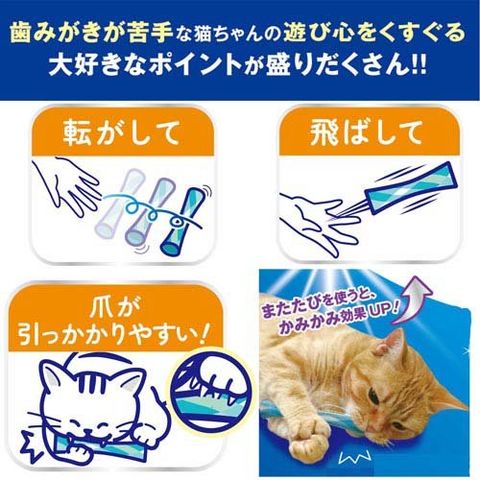 歯みがきが苦手な猫ちゃんの遊び心をくすぐる
大好きなポイントが盛りだくさん!!

転がして

飛ばして

爪が
引っかかりやすい!

またたびを使うと、
かみかみ効果UP!