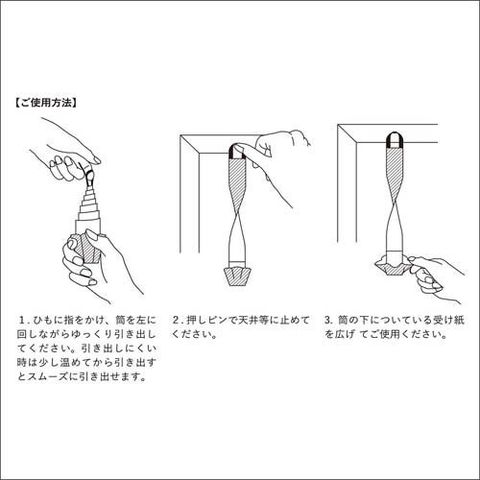 【ご使用方法】

1. ひもに指をかけ、筒を左に回しながらゆっくり引き出してください。引き出しにくい時は少し温めてから引き出すとスムーズに引き出せます。

2. 押しピンで天井等に止めてください。

3. 筒の下についている受け紙を広げ てご使用ください。