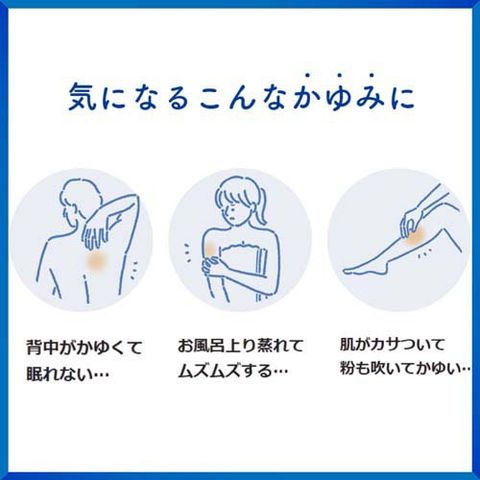 気になるこんなかゆみに

背中がかゆくて眠れない…

お風呂上り蒸れてムズムズする…

肌がカサついて粉も吹いてかゆい…