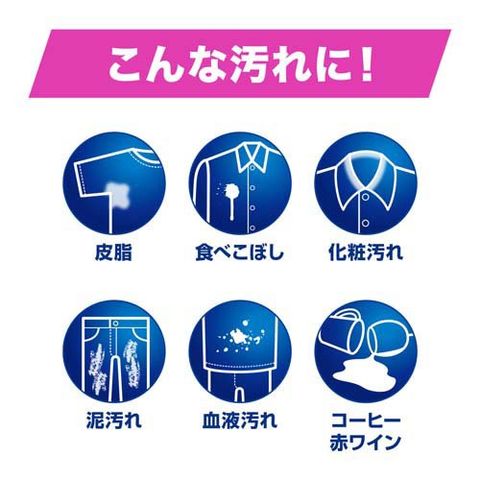 こんな汚れに！

皮脂

食べこぼし

化粧汚れ

泥汚れ

血液汚れ

コーヒー
赤ワイン