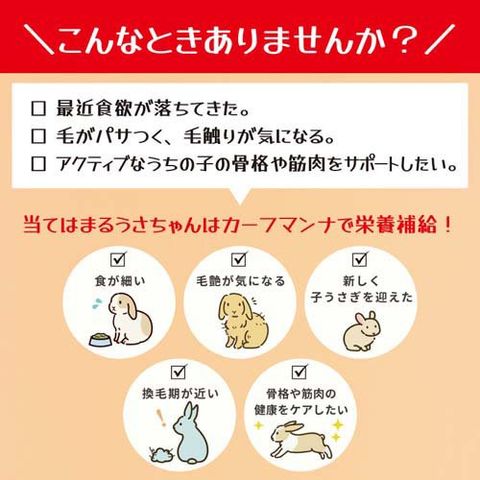 ＼こんなときありませんか？／

☐ 最近食欲が落ちてきた。
☐ 毛がパサつく、毛触りが気になる。
☐ アクティブなうちの子の骨格や筋肉をサポートしたい。

当てはまるうさちゃんはカーフマンナで栄養補給！

☑ 食が細い

☑ 毛艶が気になる

☑ 新しく子うさぎを迎えた

☑ 換毛期が近い

☑ 骨格や筋肉の健康をケアしたい