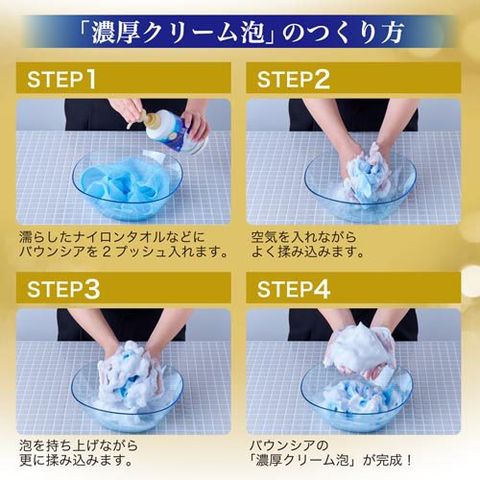 「濃厚クリーム泡」のつくり方

STEP1

濡らしたナイロンタオルなどにバウンシアを２プッシュ入れます。

STEP2

空気を入れながらよく揉み込みます。

STEP3

泡を持ち上げながら更に揉み込みます。

STEP4

バウンシアの「濃厚クリーム泡」が完成！