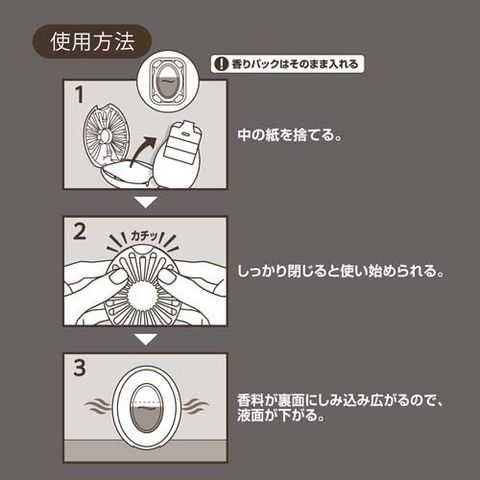 使用方法

! 香りパックはそのまま入れる

1

中の紙を捨てる。

2

カチッ

しっかり閉じると使い始められる。

3

香料が裏面にしみ込み広がるので、液面が下がる。