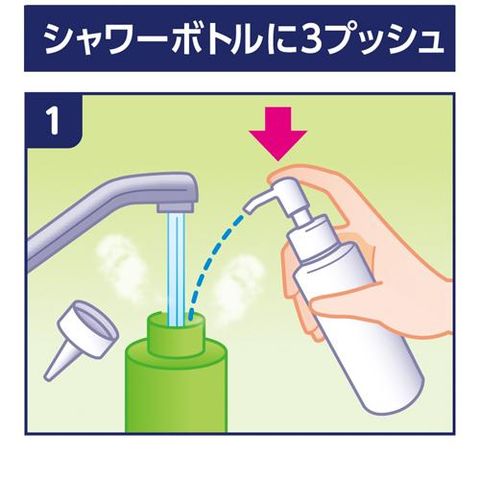 シャワーボトルに3プッシュ

1