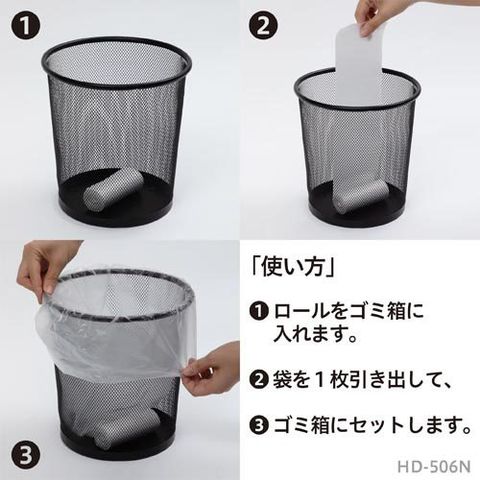 ❶

❷

❸

「使い方」

❶ ロールをゴミ箱に入れます。

❷ 袋を１枚引き出して、

❸ ゴミ箱にセットします。

HD-506N