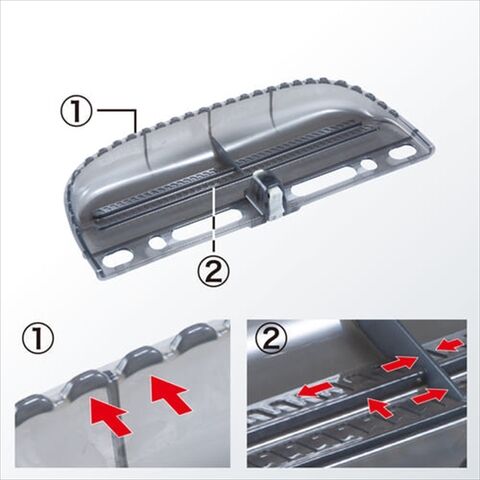 ①

②

①

②