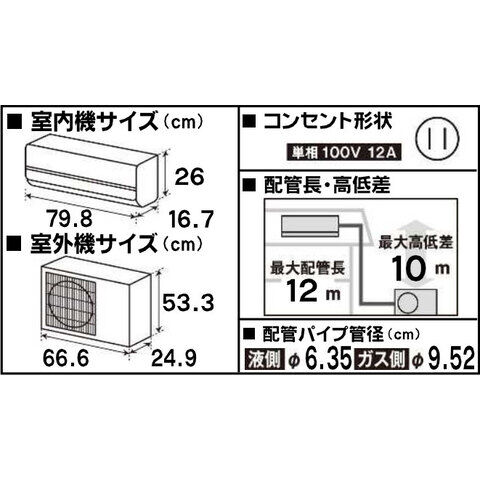 ■ 室内機サイズ（cm）

26

79.8

16.7

■ 室外機サイズ（cm）

53.3

66.6

24.9

■ コンセント形状

単相 100V 12A

■ 配管長・高低差

最大高低差
10 m

最大配管長
12 m

■ 配管パイプ管径（cm）

液側 φ 6.35 ガス側 φ 9.52