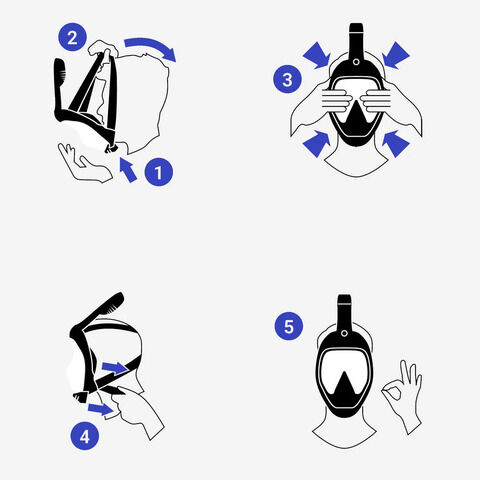 2
1
3
4
5