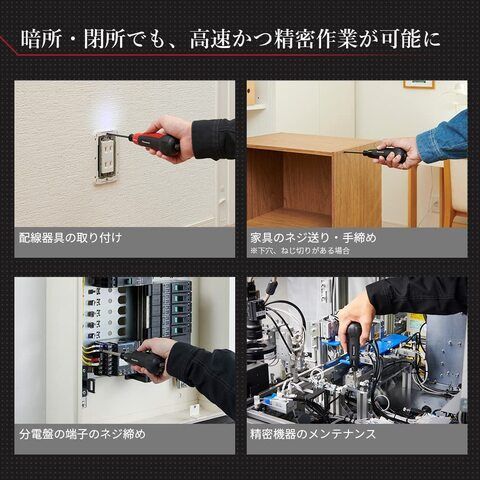 暗所・閉所でも、高速かつ精密作業が可能に

配線器具の取り付け

家具のネジ送り・手締め
※下穴、ねじ切りがある場合

分電盤の端子のネジ締め

精密機器のメンテナンス