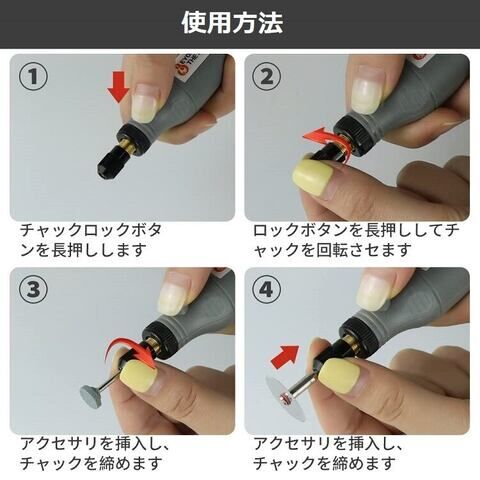 使用方法

①

チャックロックボタンを長押しします

②

ロックボタンを長押ししてチャックを回転させます

③

アクセサリを挿入し、チャックを締めます

④

アクセサリを挿入し、チャックを締めます