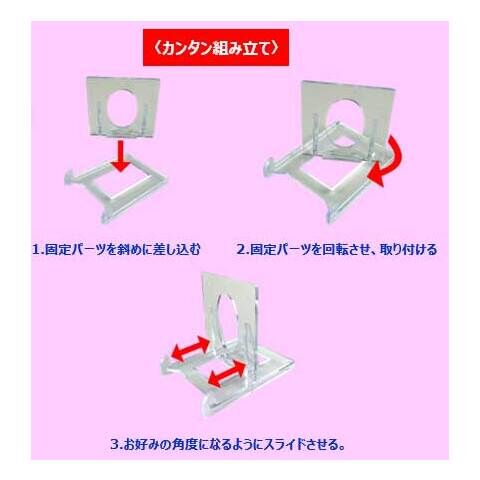 〈カンタン組み立て〉

1.固定パーツを斜めに差し込む

2.固定パーツを回転させ、取り付ける

3.お好みの角度になるようにスライドさせる。