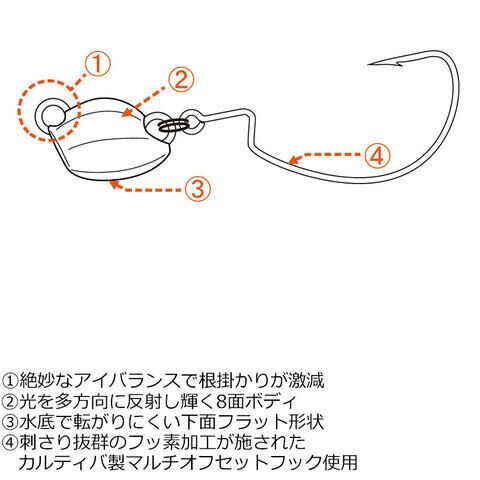 ①

②

③

④

①絶妙なアイバランスで根掛かりが激減
②光を多方向に反射し輝く8面ボディ
③水底で転がりにくい下面フラット形状
④刺さり抜群のフッ素加工が施された
カルティバ製マルチオフセットフック使用