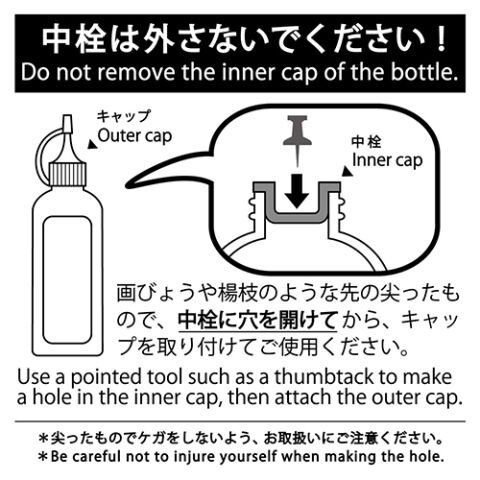 中栓は外さないでください！
Do not remove the inner cap of the bottle.

キャップ
Outer cap

中栓
Inner cap

画びょうや楊枝のような先の尖ったもので、中栓に穴を開けてから、キャップを取り付けてご使用ください。

Use a pointed tool such as a thumbtack to make a hole in the inner cap, then attach the outer cap.

＊尖ったものでケガをしないよう、お取扱いにご注意ください。
＊Be careful not to injure yourself when making the hole.