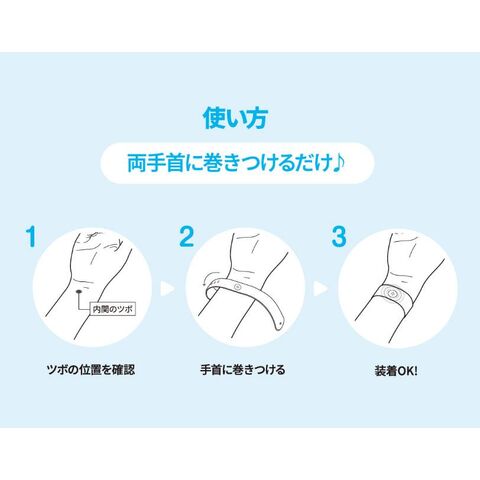 使い方

両手首に巻きつけるだけ♪

1

内関のツボ

ツボの位置を確認

2

手首に巻きつける

3

装着OK!