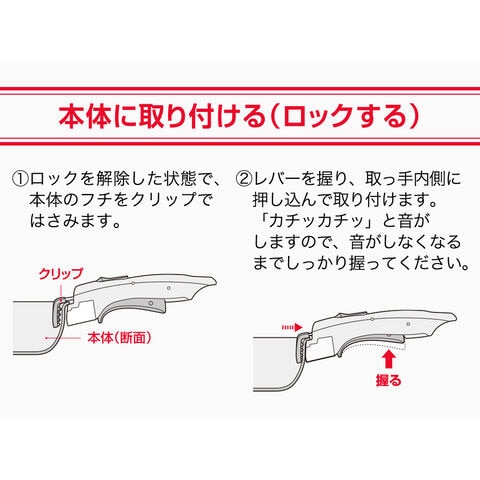 本体に取り付ける（ロックする）

①ロックを解除した状態で、本体のフチをクリップではさみます。

クリップ

本体（断面）

②レバーを握り、取っ手内側に押し込んで取り付けます。「カチッカチッ」と音がしますので、音がしなくなるまでしっかり握ってください。

握る