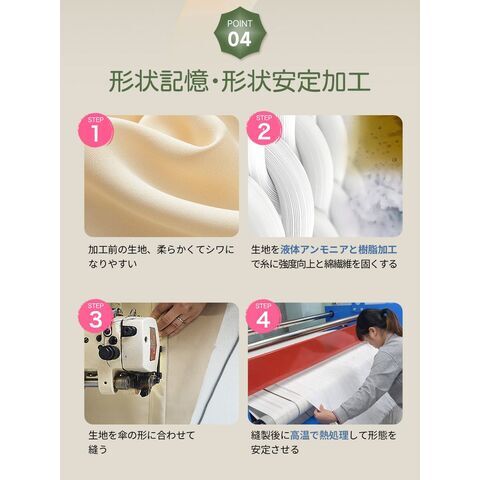 POINT
04

形状記憶・形状安定加工

STEP
1

加工前の生地、柔らかくてシワになりやすい

STEP
2

生地を液体アンモニアと樹脂加工で糸に強度向上と綿繊維を固くする

STEP
3

生地を傘の形に合わせて縫う

STEP
4

縫製後に高温で熱処理して形態を安定させる