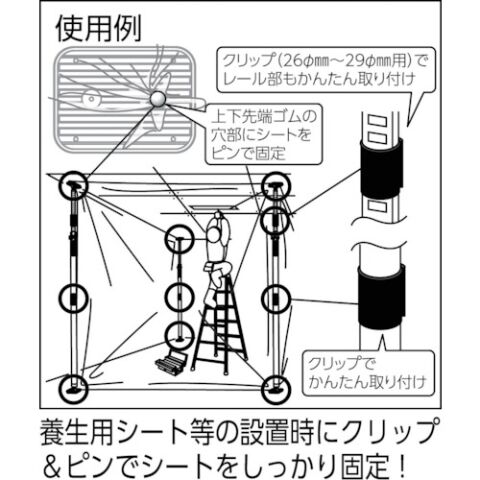 使用例

クリップ(26φmm～29φmm用)でレール部もかんたん取り付け

上下先端ゴムの穴部にシートをピンで固定

クリップでかんたん取り付け

養生用シート等の設置時にクリップ&ピンでシートをしっかり固定!