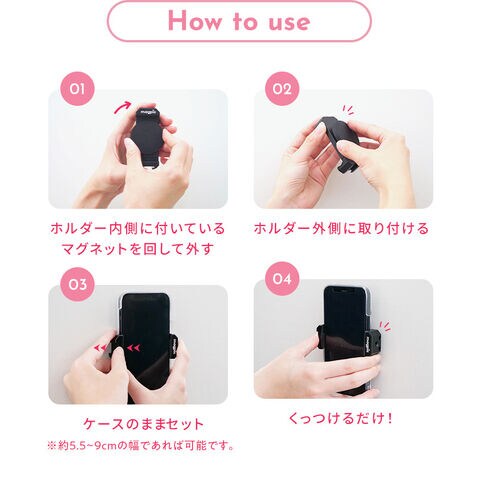 How to use

01

ホルダー内側に付いているマグネットを回して外す

02

ホルダー外側に取り付ける

03

ケースのままセット
※約5.5~9cmの幅であれば可能です。

04

くっつけるだけ!