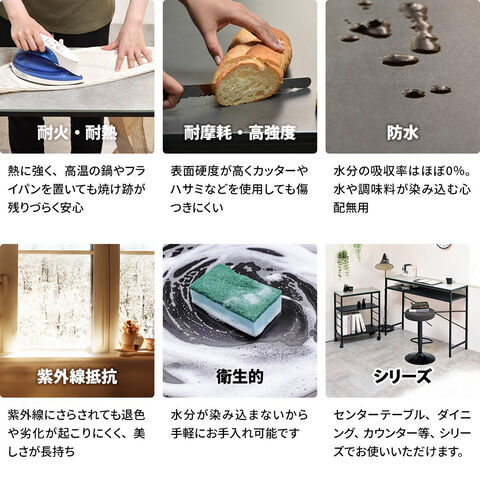 耐火・耐熱

熱に強く、高温の鍋やフライパンを置いても焼け跡が残りづらく安心

耐摩耗・高強度

表面硬度が高くカッターやハサミなどを使用しても傷つきにくい

防水

水分の吸収率はほぼ0%。水や調味料が染み込む心配無用

紫外線抵抗

紫外線にさらされても退色や劣化が起こりにくく、美しさが長持ち

衛生的

水分が染み込まないから手軽にお手入れ可能です

シリーズ

センターテーブル、ダイニング、カウンター等、シリーズでお使いいただけます。