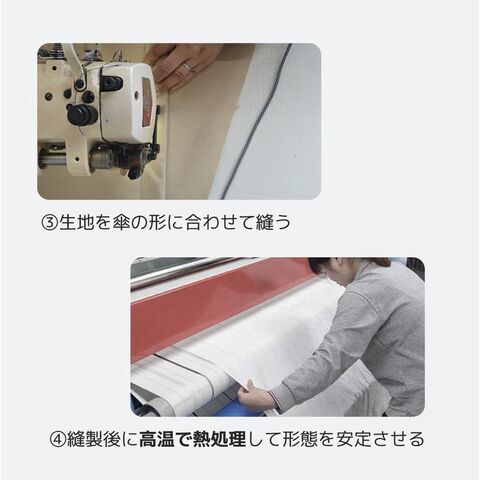 ③生地を傘の形に合わせて縫う

④縫製後に高温で熱処理して形態を安定させる