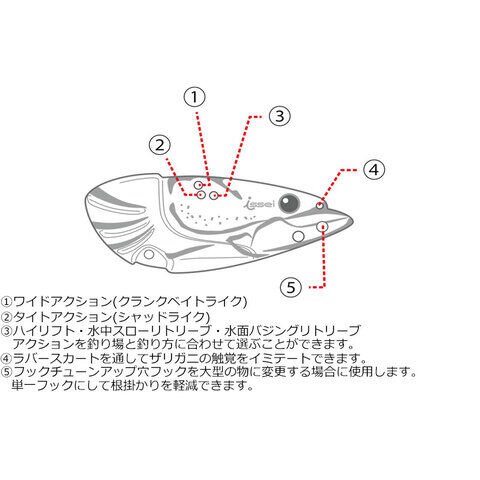 ①
③
②
④
issei
⑤

①ワイドアクション(クランクベイトライク)
②タイトアクション(シャッドライク)
③ハイリフト・水中スローリトリーブ・水面バジングリトリーブ
アクションを釣り場と釣り方に合わせて選ぶことができます。
④ラバースカートを通してザリガニの触覚をイミテートできます。
⑤フックチューンアップ穴フックを大型の物に変更する場合に使用します。
単一フックにして根掛かりを軽減できます。