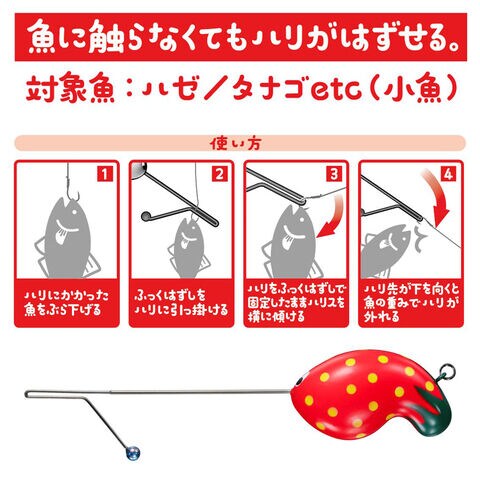 魚に触らなくてもハリがはずせる。

対象魚：ハゼ／タナゴetc（小魚）

使い方

1
ハリにかかった魚をぶら下げる

2
ふっくはずしをハリに引っ掛ける

3
ハリをふっくはずしで固定したままハリスを横に傾ける

4
ハリ先が下を向くと魚の重みでハリが外れる