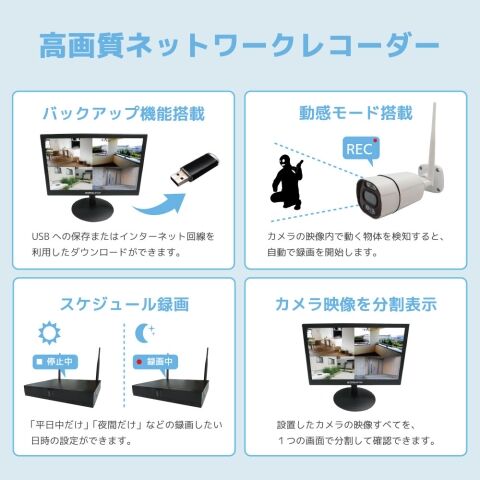 高画質ネットワークレコーダー

バックアップ機能搭載

USBへの保存またはインターネット回線を利用したダウンロードができます。

動感モード搭載

REC

カメラの映像内で動く物体を検知すると、自動で録画を開始します。

スケジュール録画

■ 停止中

● 録画中

「平日中だけ」「夜間だけ」などの録画したい日時の設定ができます。

カメラ映像を分割表示

設置したカメラの映像すべてを、1つの画面で分割して確認できます。