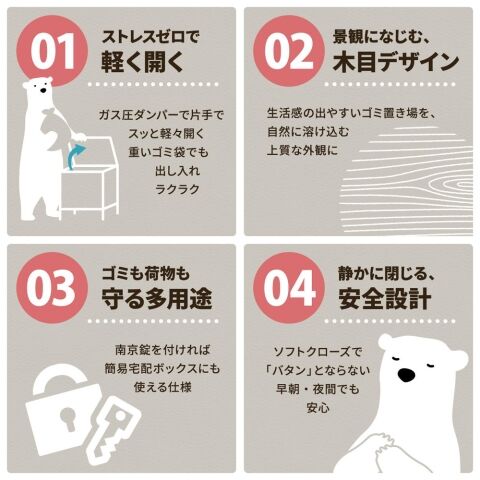 01
ストレスゼロで
軽く開く

ガス圧ダンパーで片手で
スッと軽々開く
重いゴミ袋でも
出し入れ
ラクラク

02
景観になじむ、
木目デザイン

生活感の出やすいゴミ置き場を、
自然に溶け込む
上質な外観に

03
ゴミも荷物も
守る多用途

南京錠を付ければ
簡易宅配ボックスにも
使える仕様

04
静かに閉じる、
安全設計

ソフトクローズで
「バタン」とならない
早朝・夜間でも
安心