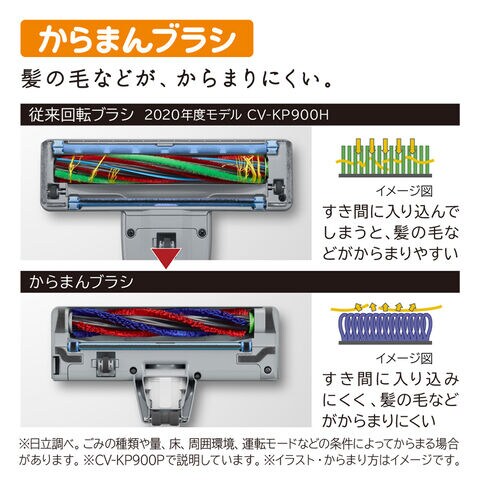 からまんブラシ

髪の毛などが、からまりにくい。

従来回転ブラシ　2020年度モデル CV-KP900H

イメージ図
すき間に入り込んでしまうと、髪の毛などがからまりやすい

からまんブラシ

イメージ図
すき間に入り込みにくく、髪の毛などがからまりにくい

※日立調べ。ごみの種類や量、床、周囲環境、運転モードなどの条件によってからまる場合があります。※CV-KP900Pで説明しています。※イラスト・からまり方はイメージです。