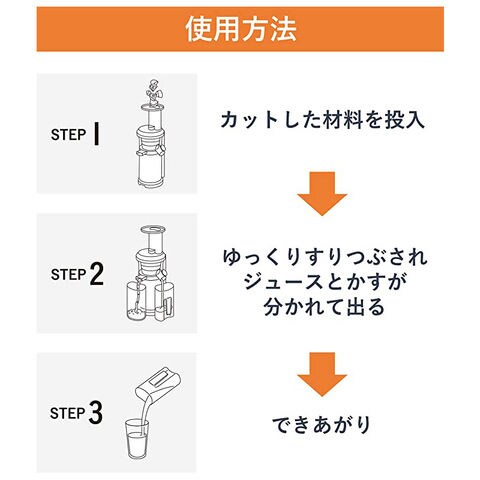 使用方法

STEP 1

カットした材料を投入

STEP 2

ゆっくりすりつぶされ
ジュースとかすが
分かれて出る

STEP 3

できあがり