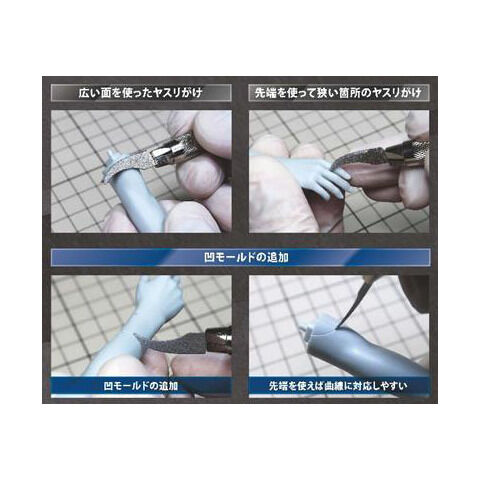 広い面を使ったヤスリがけ

先端を使って狭い箇所のヤスリがけ

凹モールドの追加

凹モールドの追加

先端を使えば曲線に対応しやすい