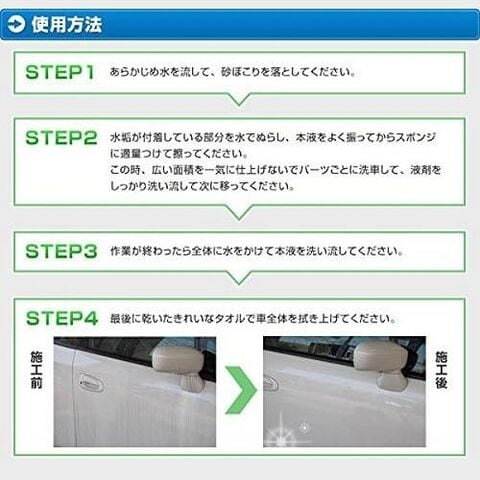 使用方法

STEP1 あらかじめ水を流して、砂ぼこりを落としてください。

STEP2 水垢が付着している部分を水でぬらし、本液をよく振ってからスポンジに適量つけて擦ってください。
この時、広い面積を一気に仕上げないでパーツごとに洗車して、液剤をしっかり洗い流して次に移ってください。

STEP3 作業が終わったら全体に水をかけて本液を洗い流してください。

STEP4 最後に乾いたきれいなタオルで車全体を拭き上げてください。

施工前

施工後